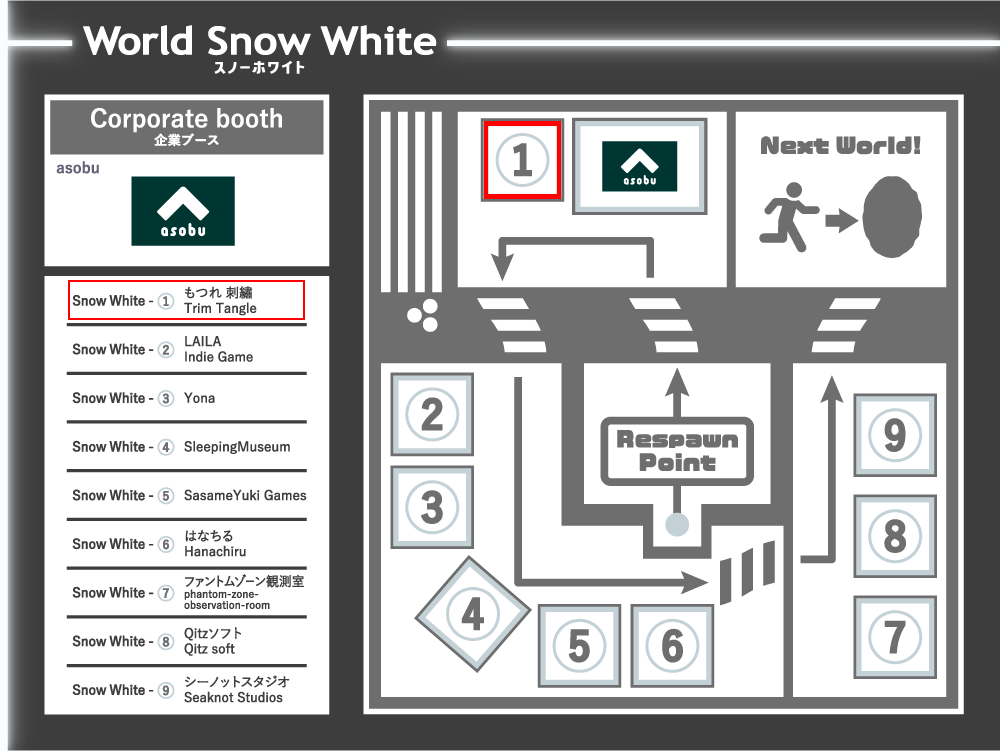 World Snow White
スノーホワイト

Corporate booth
企業ブース

asobu

asobu

Snow White - ① もつれ 刺繍 Trim Tangle

Snow White - ② LAILA Indie Game

Snow White - ③ Yona

Snow White - ④ SleepingMuseum

Snow White - ⑤ SasameYuki Games

Snow White - ⑥ はなちる Hanachiru

Snow White - ⑦ ファントムゾーン観測室 phantom-zone-observation-room

Snow White - ⑧ Qitzソフト Qitz soft

Snow White - ⑨ シーノットスタジオ Seaknot Studios

1

asobu

Next World!

2

3

Respawn Point

9

8

4

5

6

7